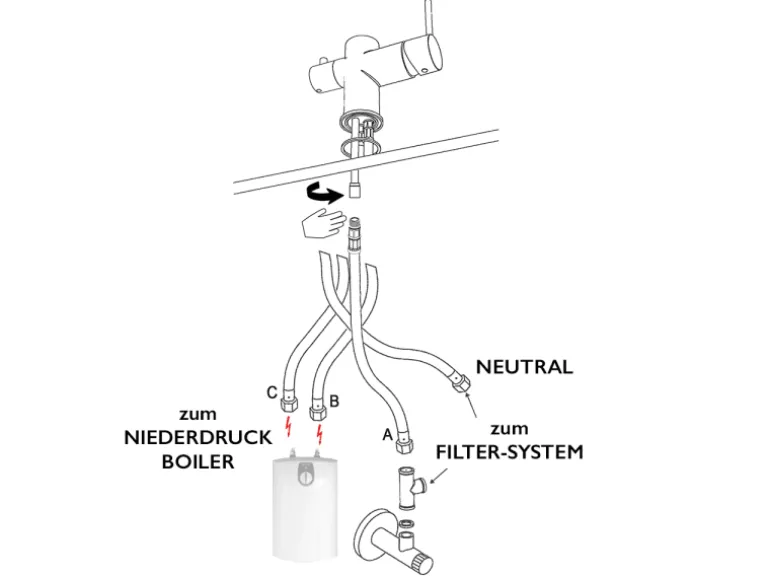 NEUTRAL

C

B

A

zum
NIEDERDRUCK
BOILER

zum
FILTER-SYSTEM