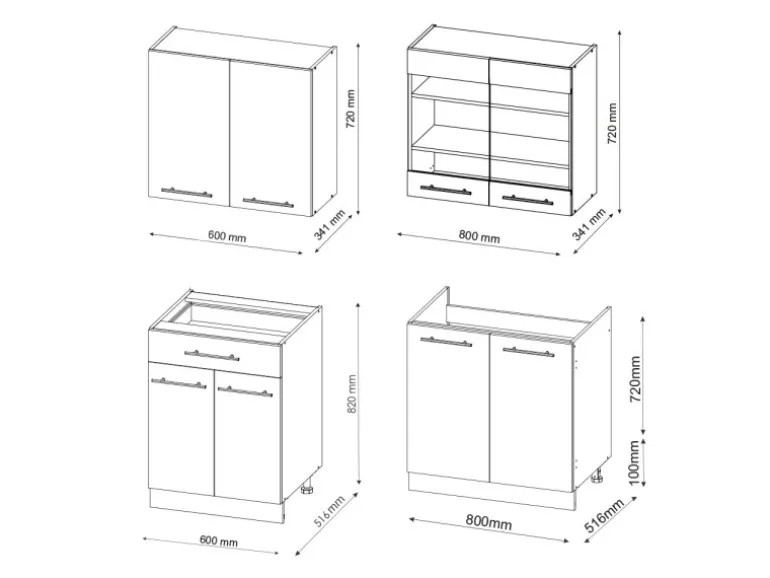 720 mm
600 mm
341 mm

720 mm
800 mm
341 mm

820 mm
600 mm
516 mm

720mm
100mm
800mm
516mm