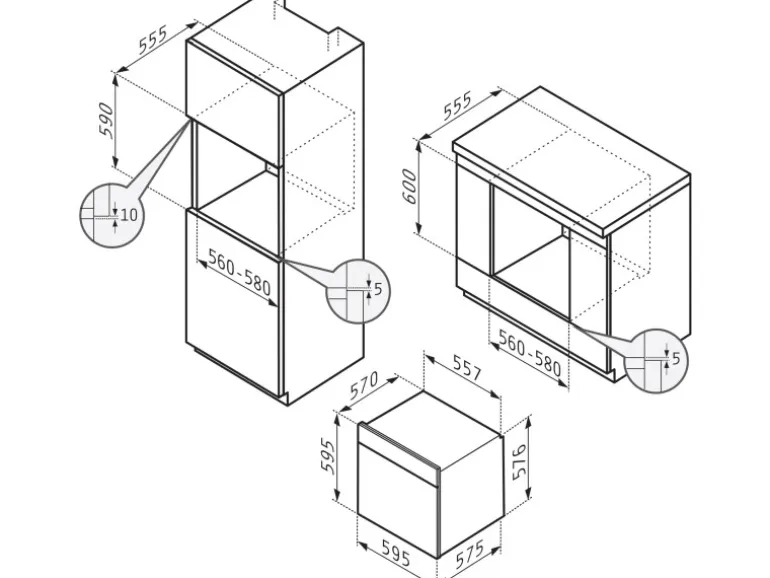 555
590
10
560-580
5
555
600
560-580
5
570
557
595
576
595
575