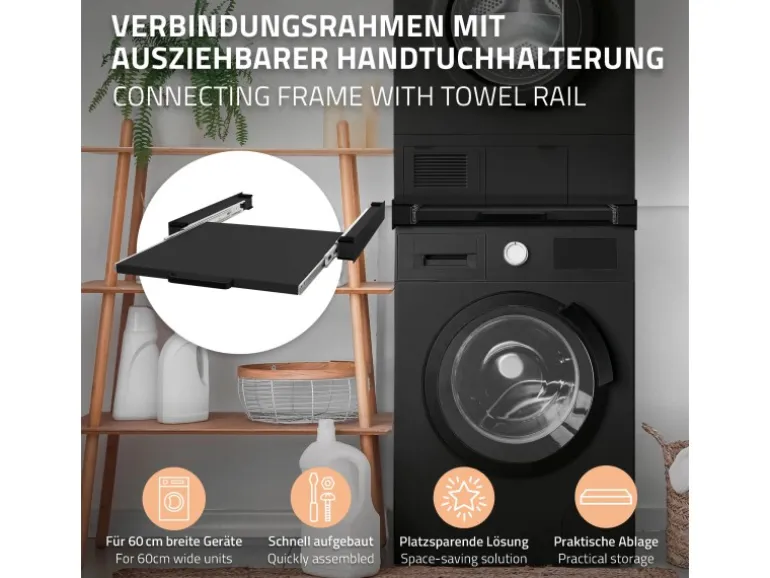 VERBINDUNGSRAHMEN MIT AUSZIEHBARER HANDTUCHHALTERUNG
CONNECTING FRAME WITH TOWEL RAIL

Für 60 cm breite Geräte
For 60cm wide units

Schnell aufgebaut
Quickly assembled

Platzsparende Lösung
Space-saving solution

Praktische Ablage
Practical storage