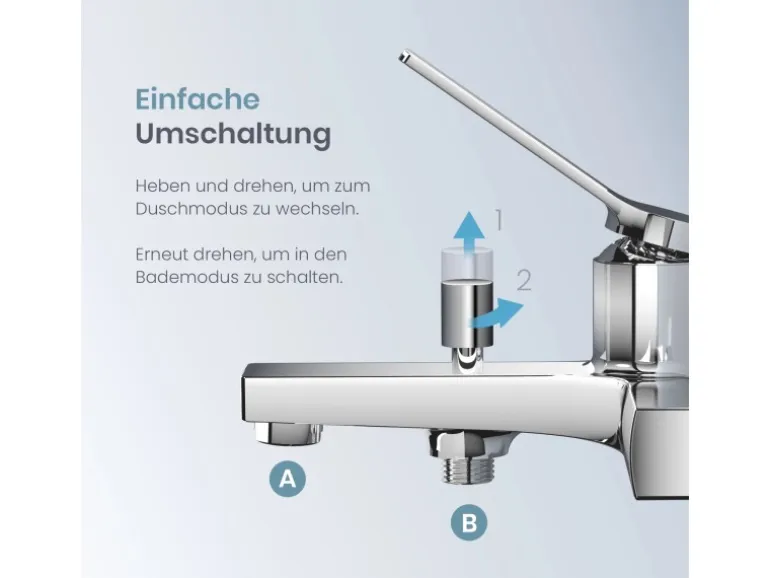 Einfache
Umschaltung

Heben und drehen, um zum Duschmodus zu wechseln.

Erneut drehen, um in den Bademodus zu schalten.

1

2

A

B