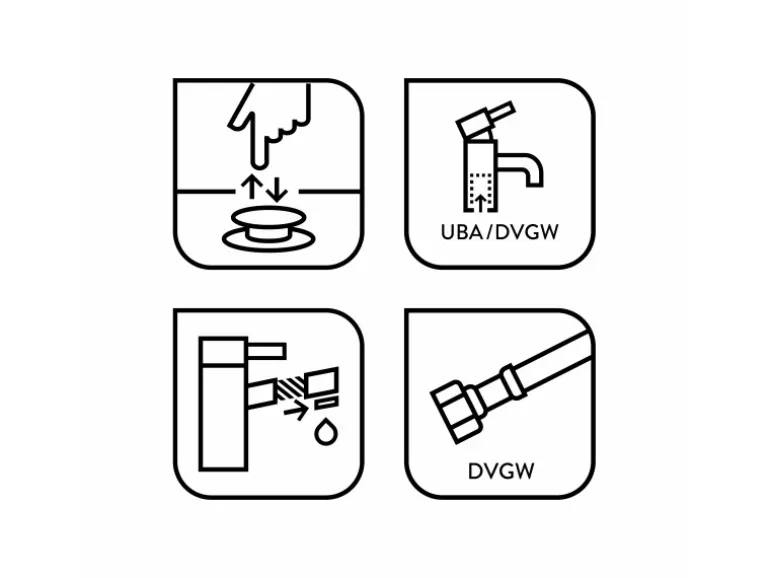 UBA/DVGW

DVGW