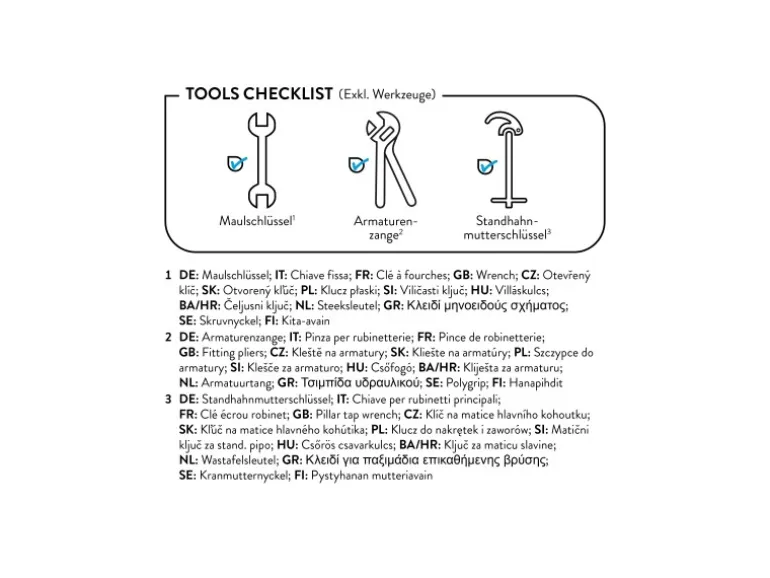 TOOLS CHECKLIST (Exkl. Werkzeuge)

Maulschlüssel$^1$

Armaturenzange$^2$

Standhahnmutterschlüssel$^3$

1 DE: Maulschlüssel; IT: Chiave fissa; FR: Clé à fourches; GB: Wrench; CZ: Otevřený klíč; SK: Otvorený kľúč; PL: Klucz płaski; SI: Viličasti ključ; HU: Villáskulcs; BA/HR: Čeljusni ključ; NL: Steeksleutel; GR: Κλειδί μηνοειδούς σχήματος; SE: Skruvnyckel; FI: Kita-avain

2 DE: Armaturenzange; IT: Pinza per rubinetterie; FR: Pince de robinetterie; GB: Fitting pliers; CZ: Kleště na armatury; SK: Kliešte na armatúry; PL: Szczypce do armatury; SI: Klešče za armaturo; HU: Csőfogó; BA/HR: Kliješta za armaturu; NL: Armatuurtang; GR: Τσιμπίδα υδραυλικού; SE: Polygrip; FI: Hanapihdit

3 DE: Standhahnmutterschlüssel; IT: Chiave per rubinetti principali; FR: Clé écrou robinet; GB: Pillar tap wrench; CZ: Klíč na matice hlavního kohoutku; SK: Kľúč na matice hlavného kohútika; PL: Klucz do nakrętek i zaworów; SI: Matični ključ za stand. pipo; HU: Csőrös csavarkulcs; BA/HR: Ključ za maticu slavine; NL: Wastafelsleutel; GR: Κλειδί για παξιμάδια επικαθήμενης βρύσης; SE: Kranmutternyckel; FI: Pystyhanan mutteriavain