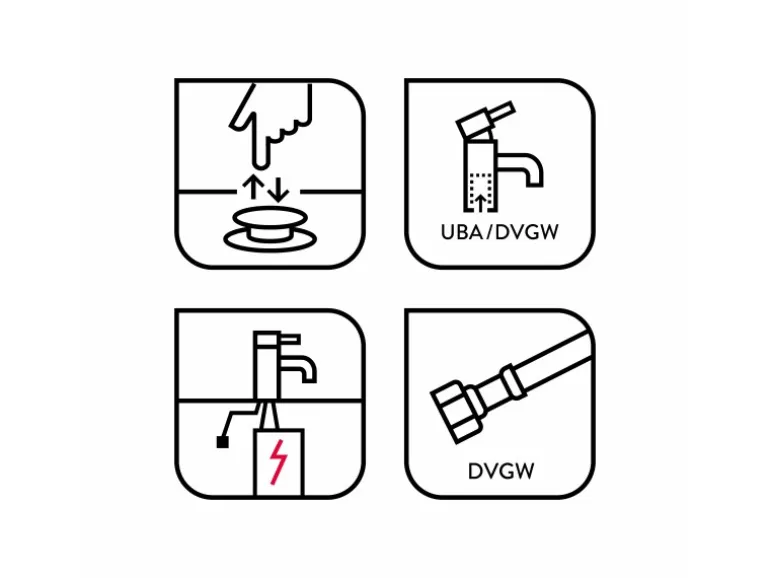 UBA/DVGW

DVGW