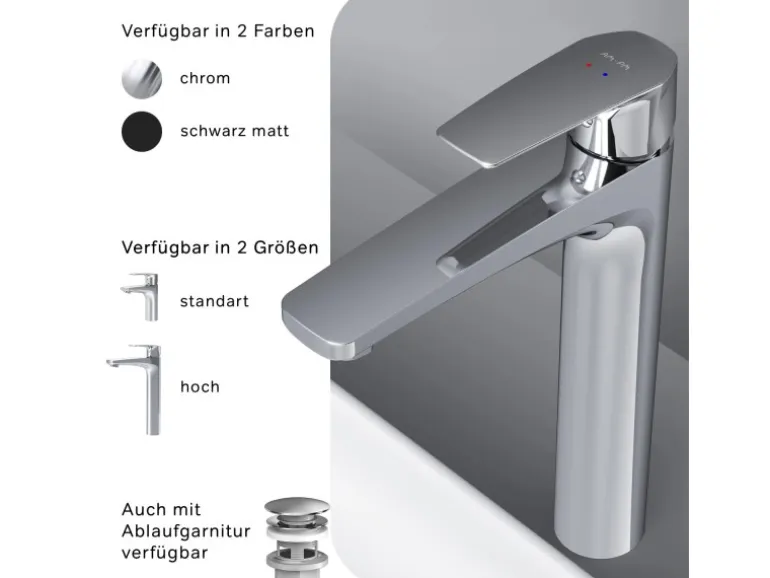 Verfügbar in 2 Farben

chrom

schwarz matt

Verfügbar in 2 Größen

standart

hoch

Auch mit Ablaufgarnitur verfügbar

AM.PM