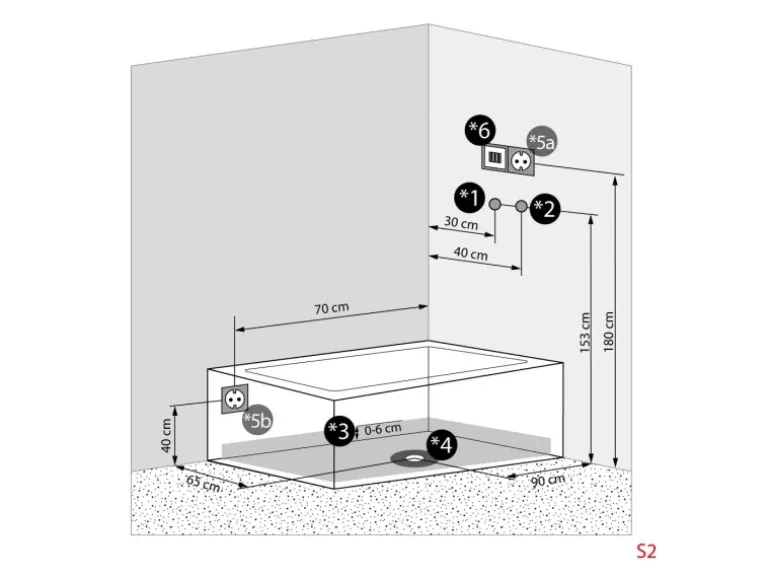 *6
*5a
*1
*2
30 cm
40 cm
70 cm
153 cm
180 cm
*5b
40 cm
*3
0-6 cm
*4
65 cm
90 cm
S2